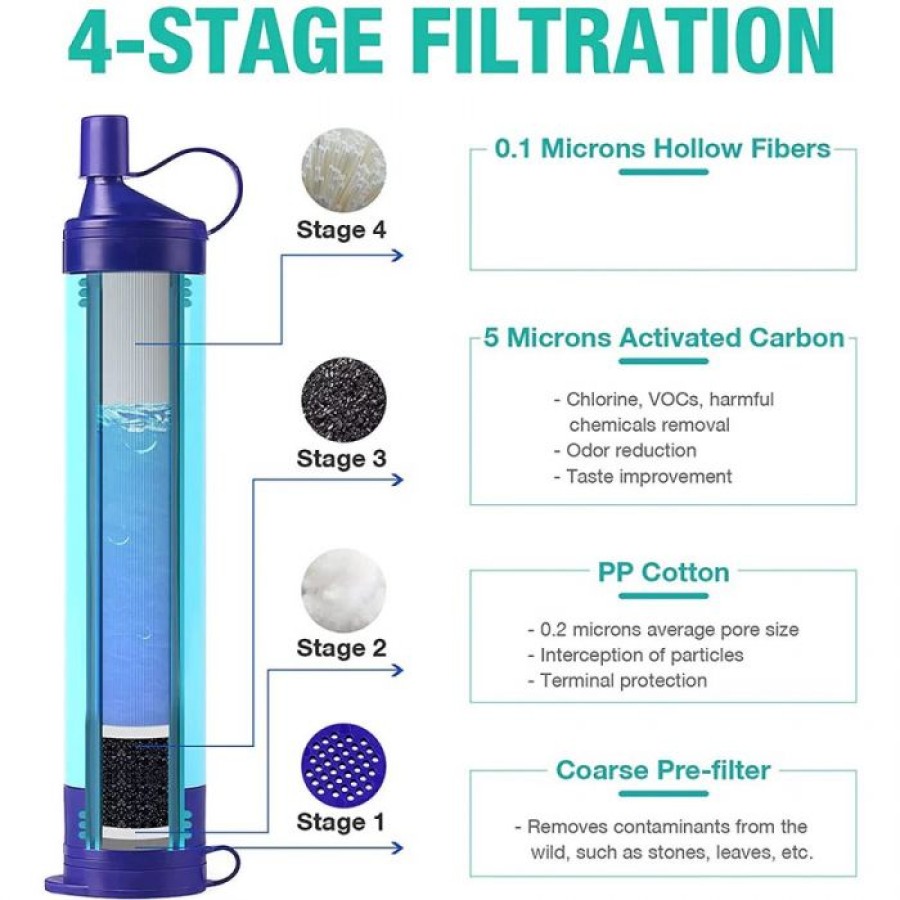 4-STAGE FILTRATION

Stage 4

0.1 Microns Hollow Fibers

Stage 3

5 Microns Activated Carbon

- Chlorine, VOCs, harmful chemicals removal
- Odor reduction
- Taste improvement

Stage 2

PP Cotton

- 0.2 microns average pore size
- Interception of particles
- Terminal protection

Stage 1

Coarse Pre-filter

- Removes contaminants from the wild, such as stones, leaves, etc.